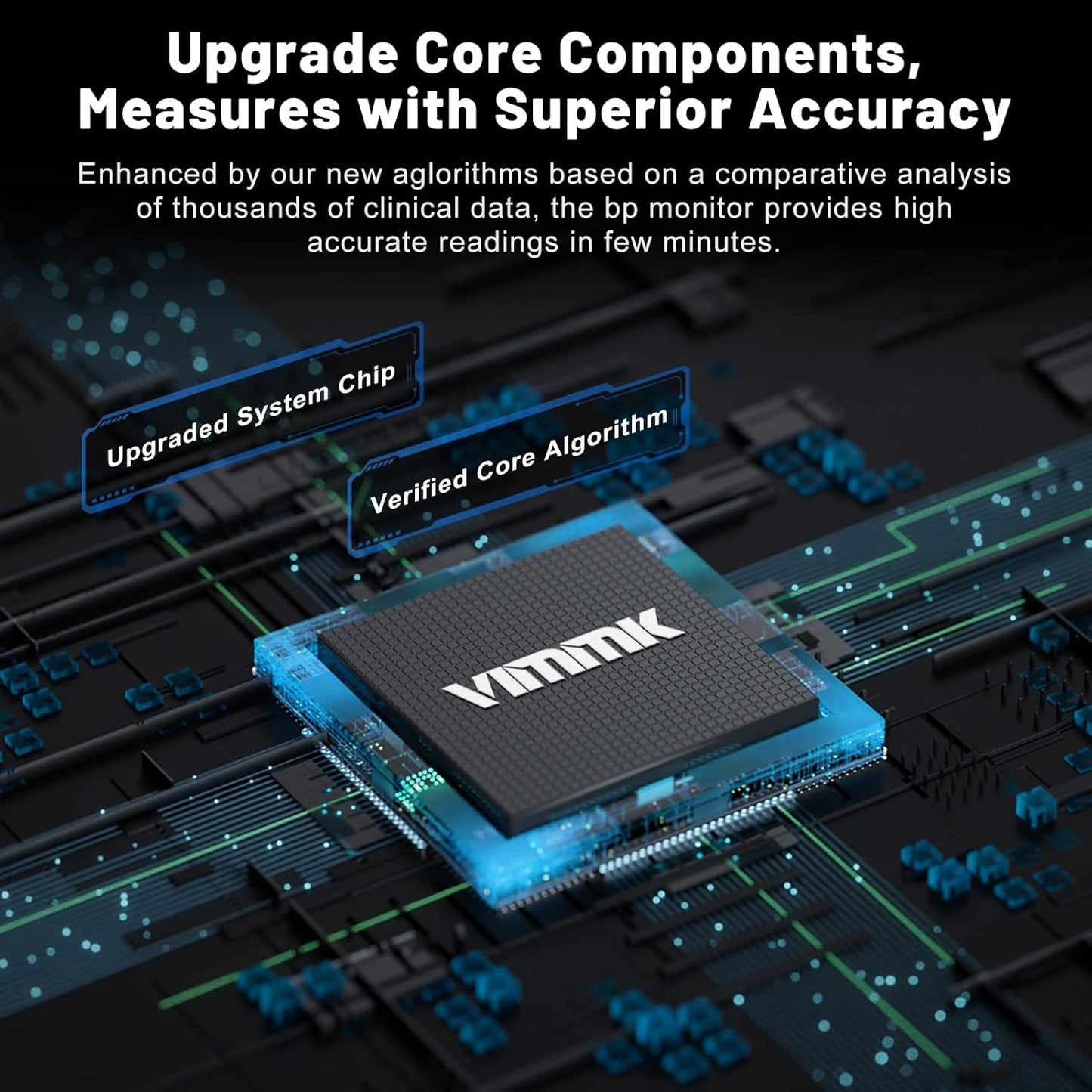 Upgrade Core Components, Measures with Superior Accuracy

Enhanced by our new aglorithms based on a comparative analysis of thousands of clinical data, the bp monitor provides high accurate readings in few minutes.

Upgraded System Chip

Verified Core Algorithm

VIMMK